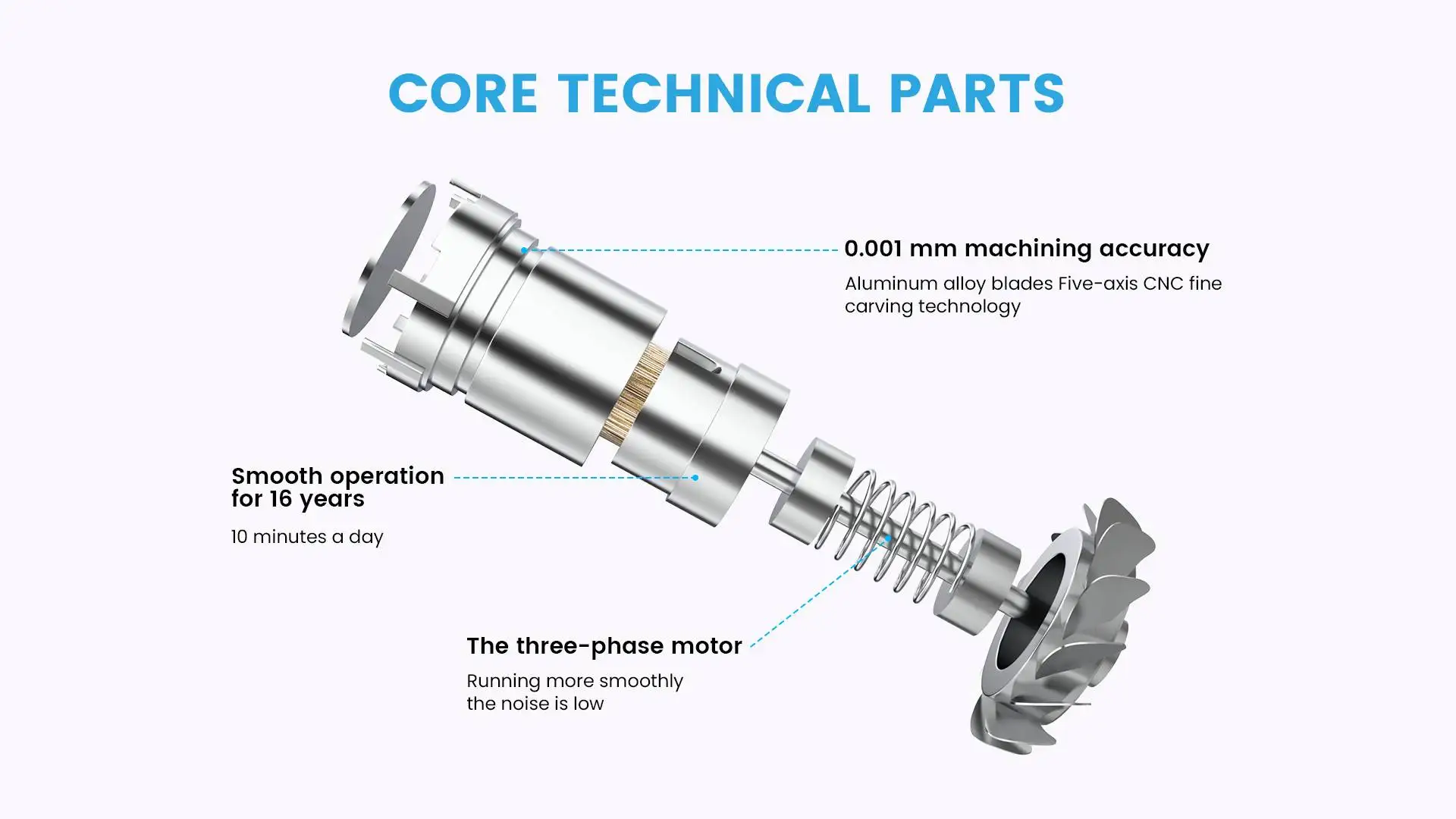 CORE TECHNICAL PARTS

0.001 mm machining accuracy

Aluminum alloy blades Five-axis CNC fine carving technology

Smooth operation for 16 years

10 minutes a day

The three-phase motor

Running more smoothly the noise is low