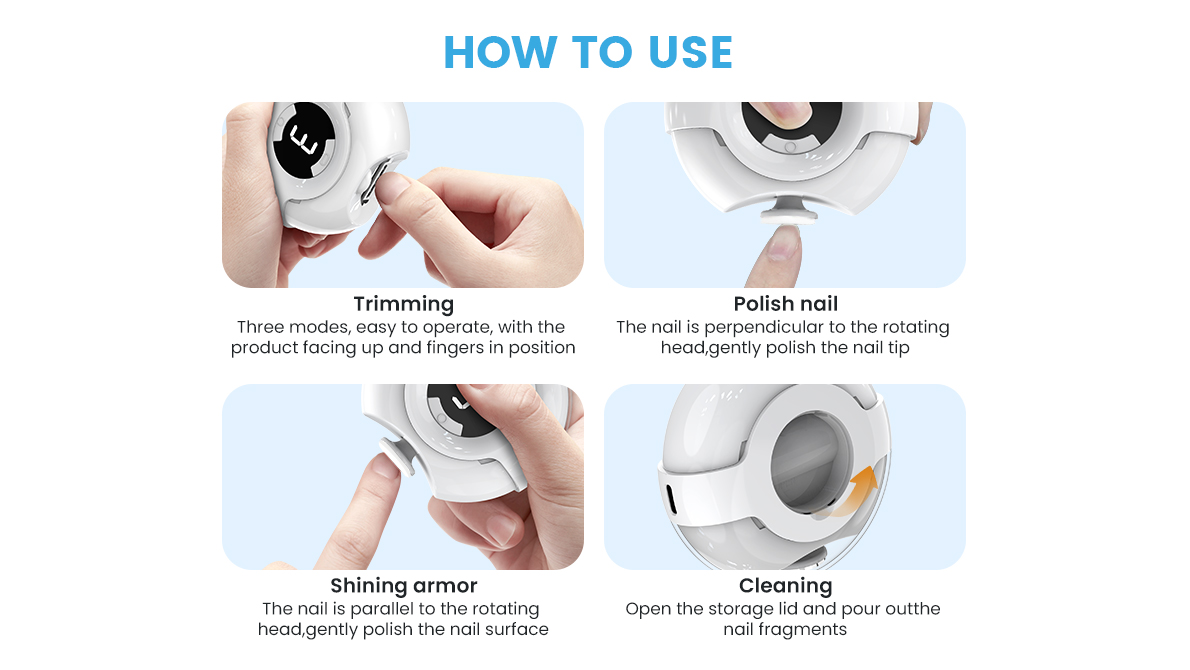 HOW TO USE

Trimming
Three modes, easy to operate, with the product facing up and fingers in position

Polish nail
The nail is perpendicular to the rotating head,gently polish the nail tip

Shining armor
The nail is parallel to the rotating head,gently polish the nail surface

Cleaning
Open the storage lid and pour outthe nail fragments