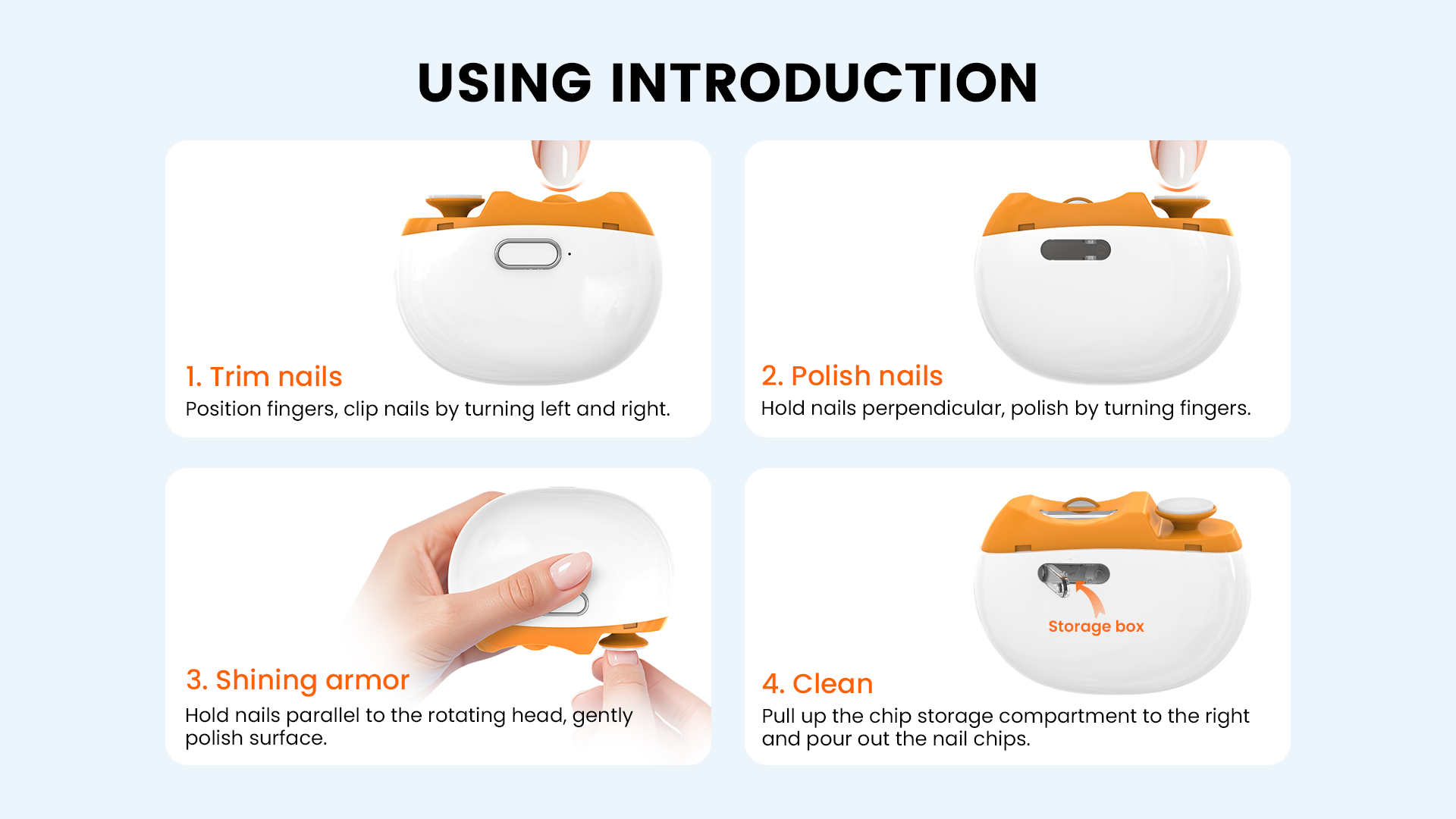 USING INTRODUCTION

1. Trim nails
Position fingers, clip nails by turning left and right.

2. Polish nails
Hold nails perpendicular, polish by turning fingers.

3. Shining armor
Hold nails parallel to the rotating head, gently polish surface.

Storage box

4. Clean
Pull up the chip storage compartment to the right and pour out the nail chips.