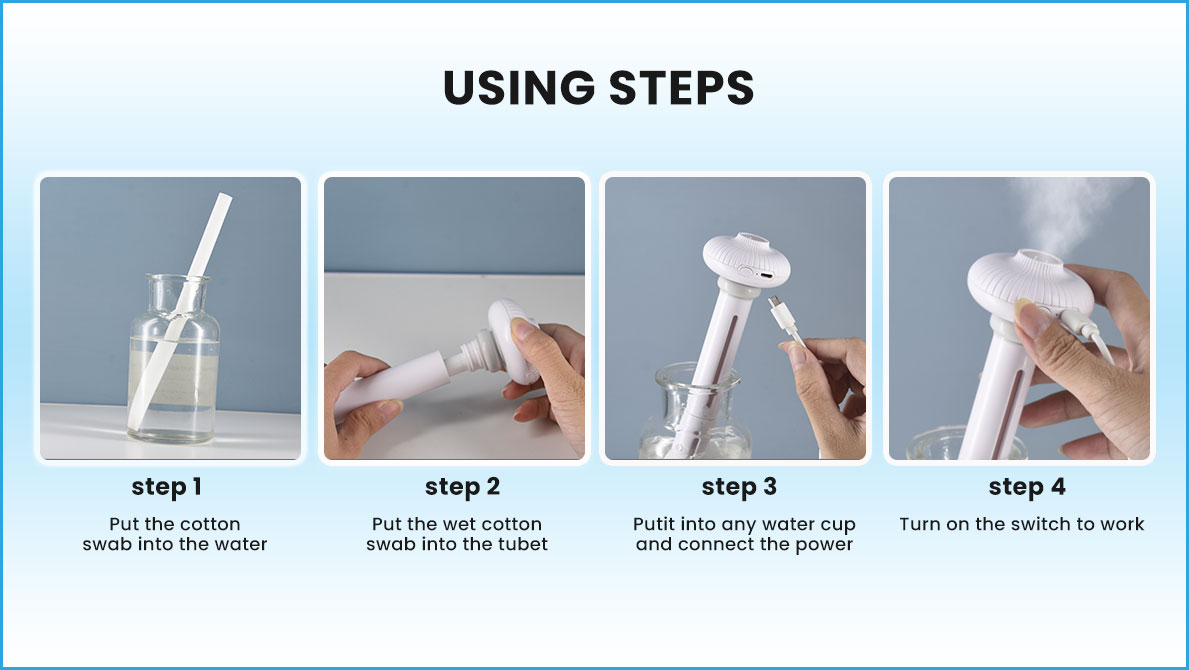 USING STEPS

step 1

Put the cotton swab into the water

step 2

Put the wet cotton swab into the tubet

step 3

Putit into any water cup and connect the power

step 4

Turn on the switch to work