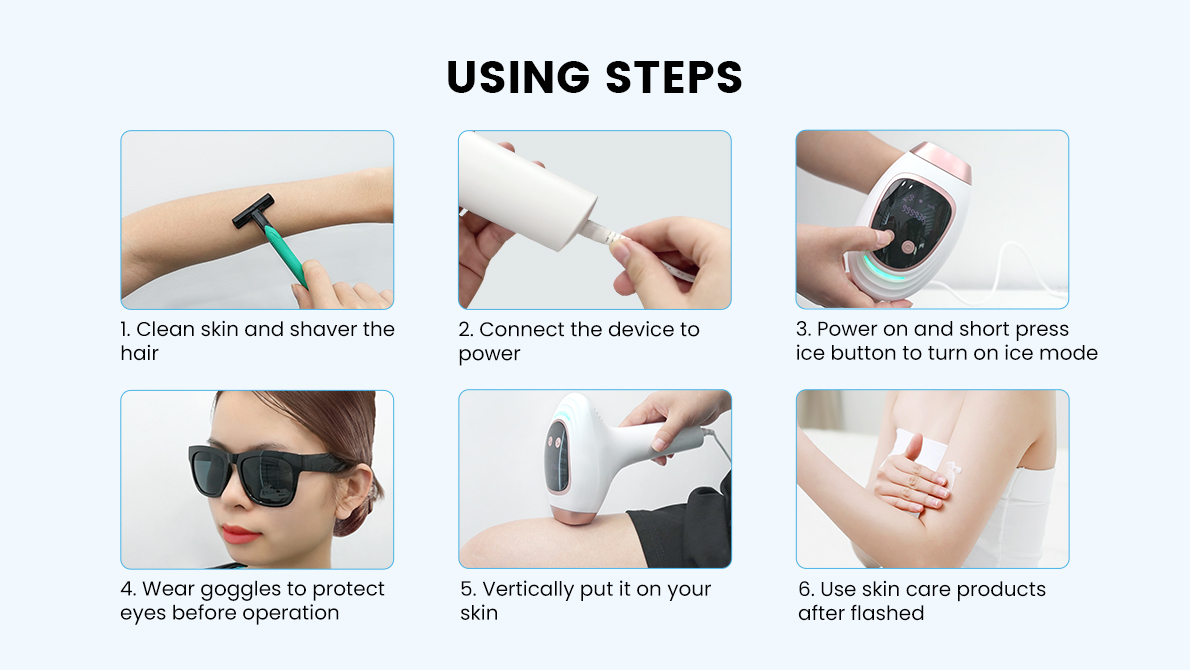 USING STEPS

1. Clean skin and shaver the hair

2. Connect the device to power

3. Power on and short press ice button to turn on ice mode

4. Wear goggles to protect eyes before operation

5. Vertically put it on your skin

6. Use skin care products after flashed