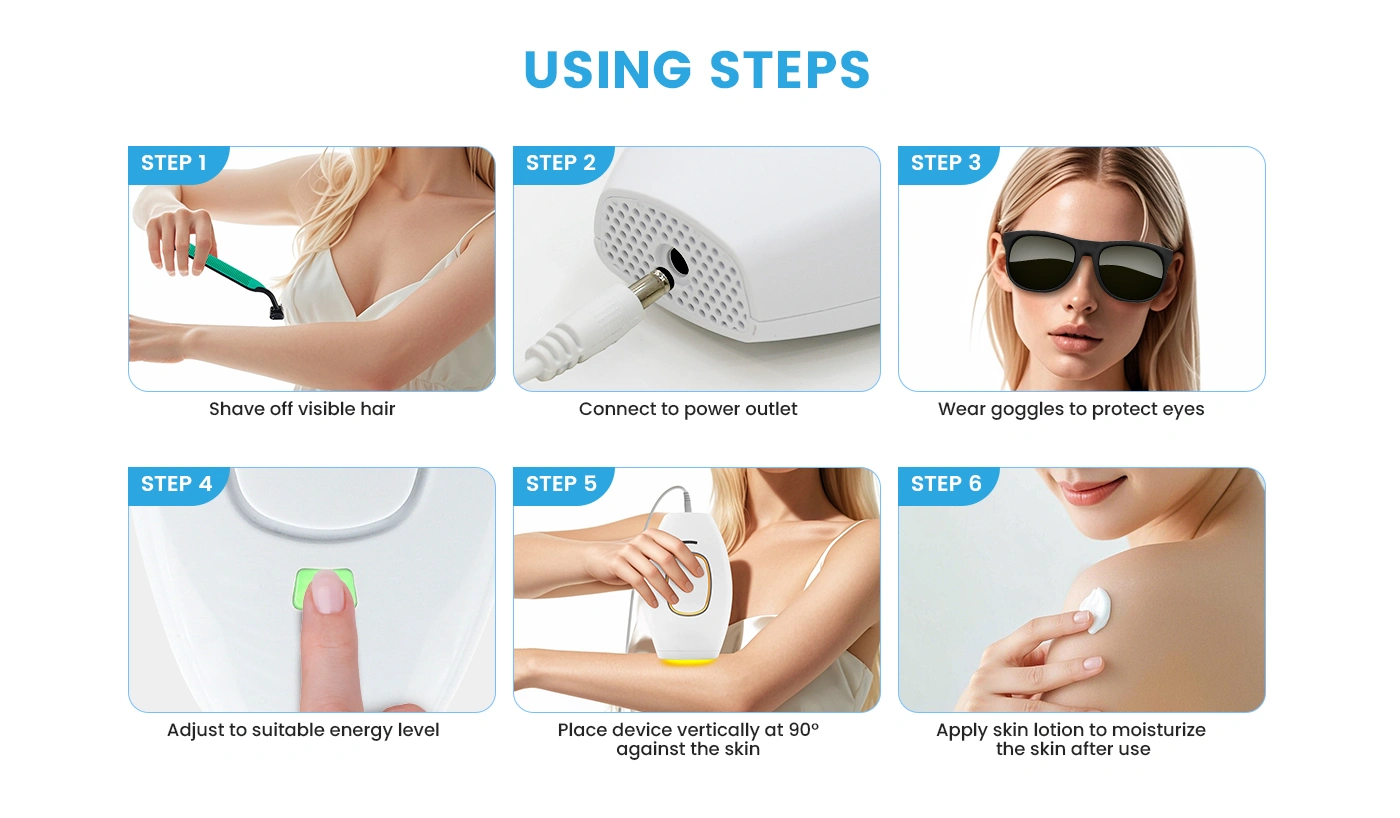 USING STEPS

STEP 1
Shave off visible hair

STEP 2
Connect to power outlet

STEP 3
Wear goggles to protect eyes

STEP 4
Adjust to suitable energy level

STEP 5
Place device vertically at 90° against the skin

STEP 6
Apply skin lotion to moisturize the skin after use