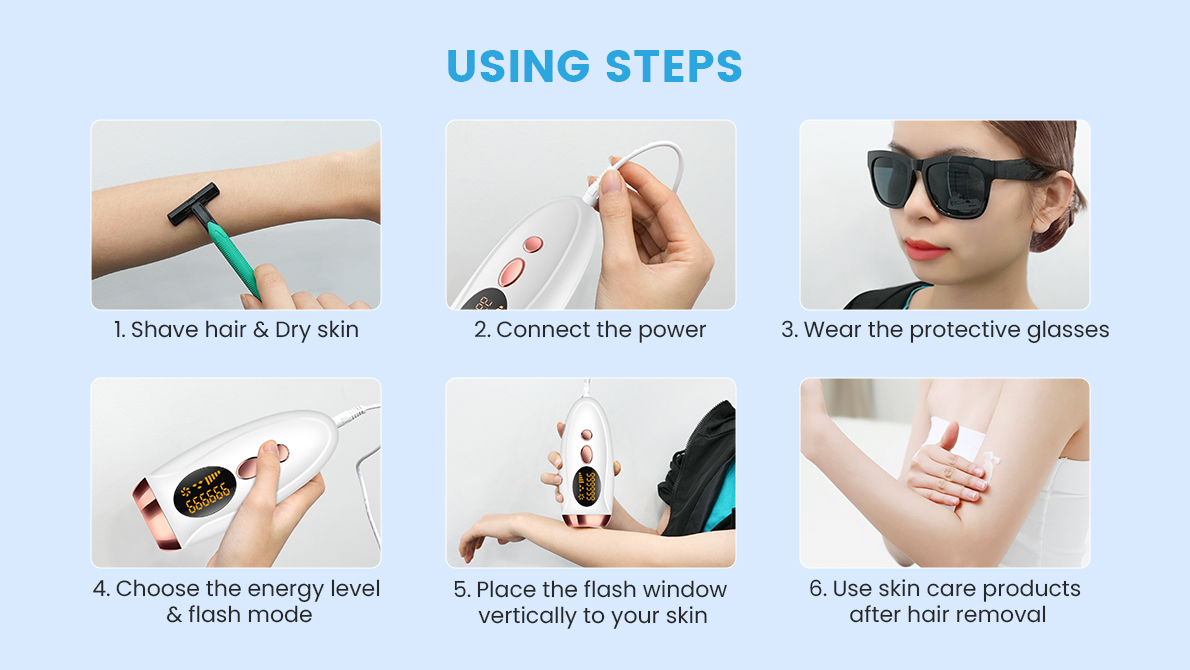 USING STEPS

1. Shave hair & Dry skin

2. Connect the power

3. Wear the protective glasses

4. Choose the energy level & flash mode

5. Place the flash window vertically to your skin

6. Use skin care products after hair removal