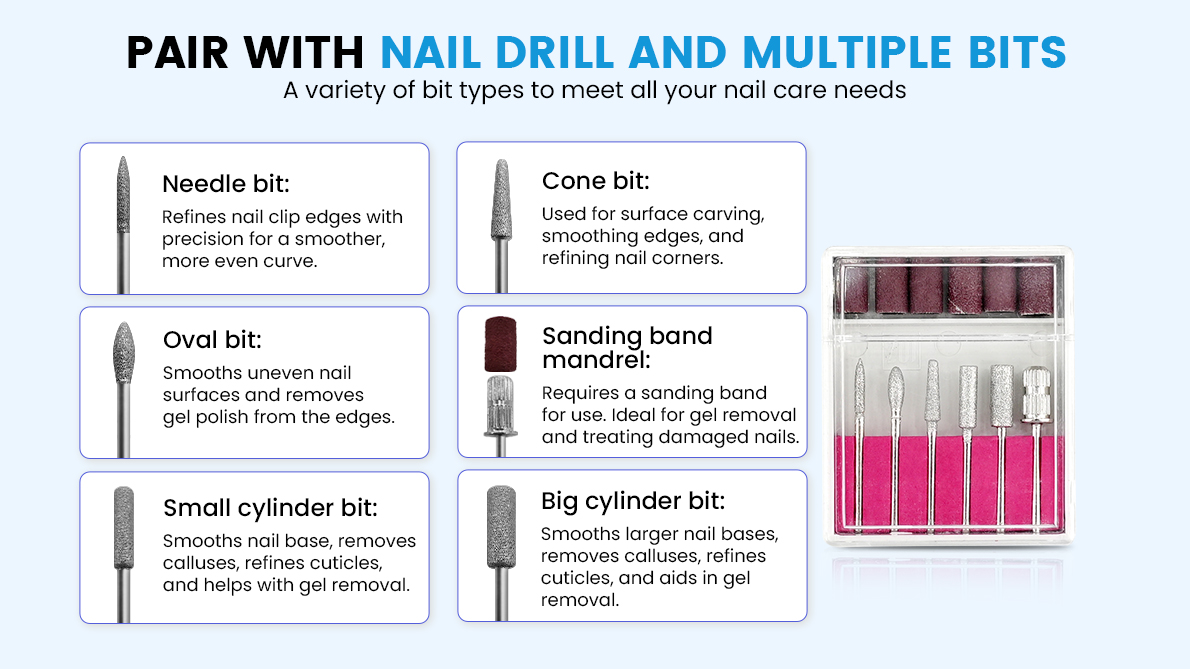 PAIR WITH NAIL DRILL AND MULTIPLE BITS
A variety of bit types to meet all your nail care needs

Needle bit:
Refines nail clip edges with precision for a smoother, more even curve.

Oval bit:
Smooths uneven nail surfaces and removes gel polish from the edges.

Small cylinder bit:
Smooths nail base, removes calluses, refines cuticles, and helps with gel removal.

Cone bit:
Used for surface carving, smoothing edges, and refining nail corners.

Sanding band mandrel:
Requires a sanding band for use. Ideal for gel removal and treating damaged nails.

Big cylinder bit:
Smooths larger nail bases, removes calluses, refines cuticles, and aids in gel removal.