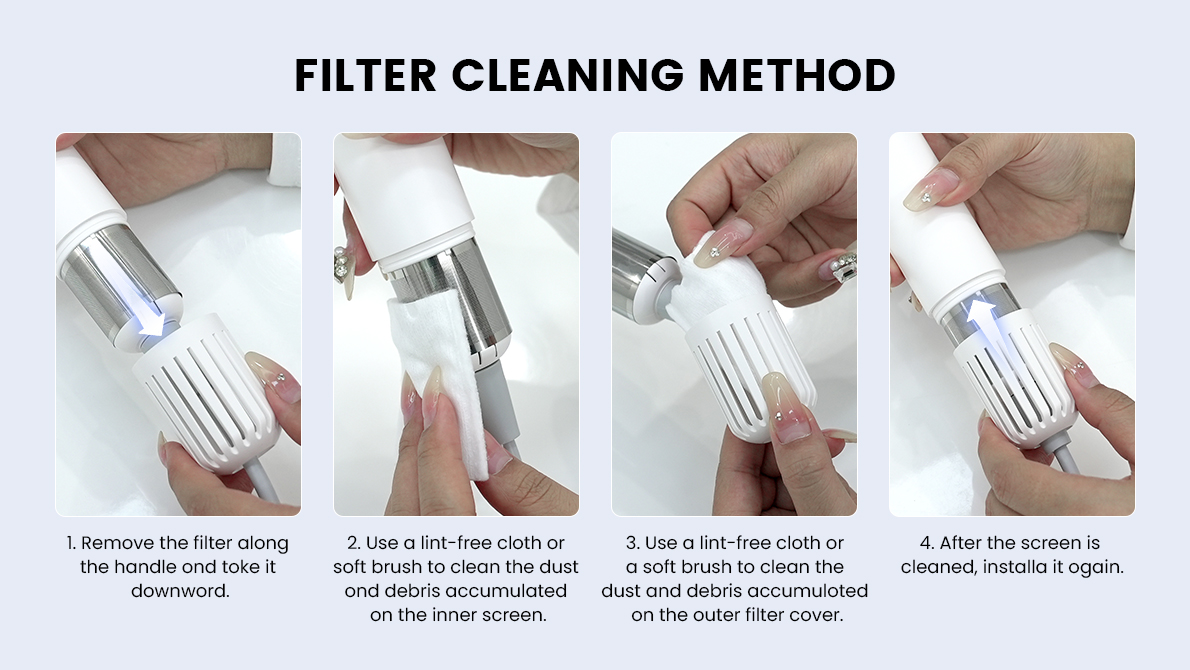 FILTER CLEANING METHOD

1. Remove the filter along the handle ond toke it downword.

2. Use a lint-free cloth or soft brush to clean the dust ond debris accumulated on the inner screen.

3. Use a lint-free cloth or a soft brush to clean the dust and debris accumuloted on the outer filter cover.

4. After the screen is cleaned, installa it ogain.