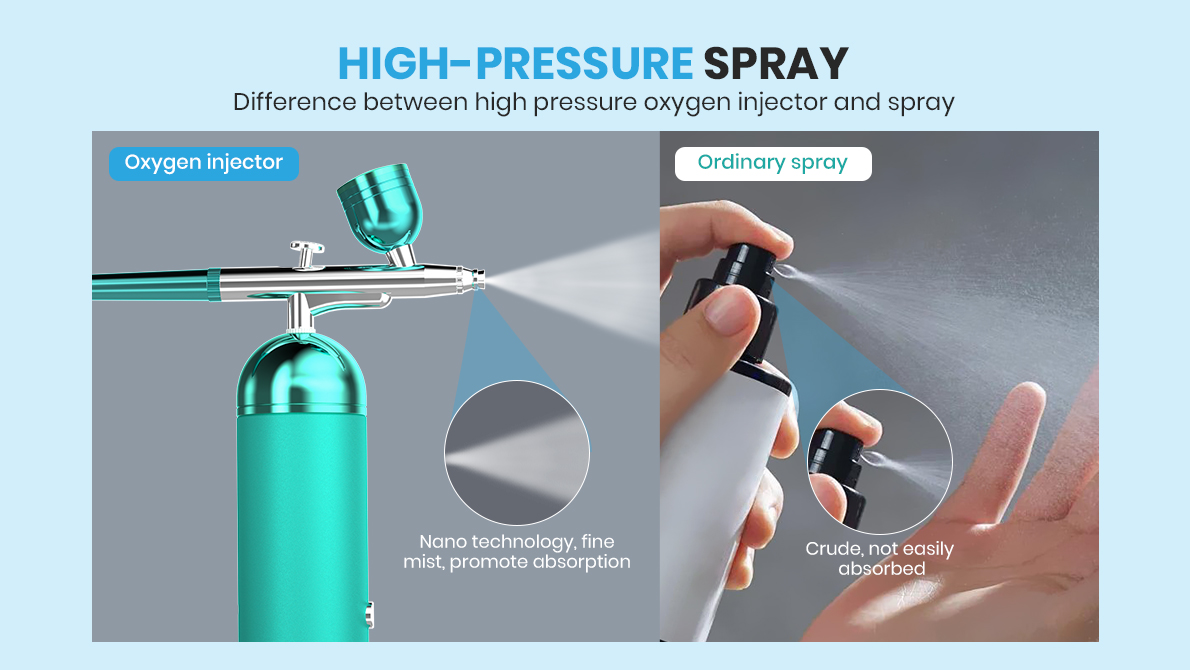 HIGH-PRESSURE SPRAY
Difference between high pressure oxygen injector and spray

Oxygen injector

Nano technology, fine mist, promote absorption

Ordinary spray

Crude, not easily absorbed