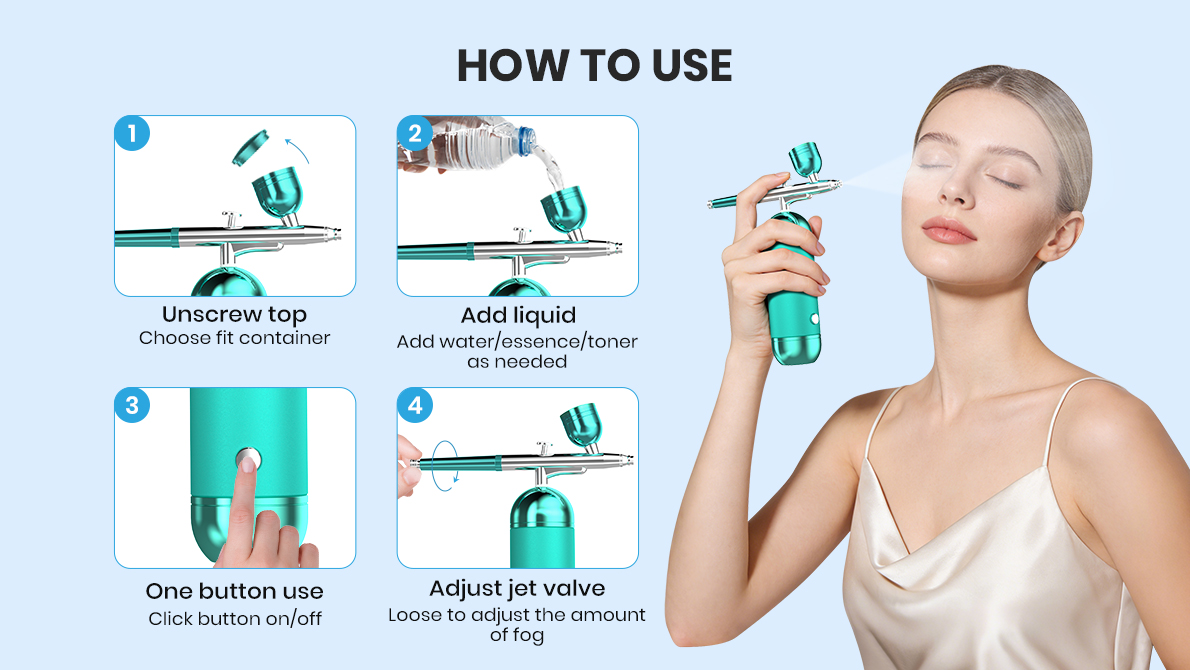 HOW TO USE

1

Unscrew top
Choose fit container

2

Add liquid
Add water/essence/toner as needed

3

One button use
Click button on/off

4

Adjust jet valve
Loose to adjust the amount of fog