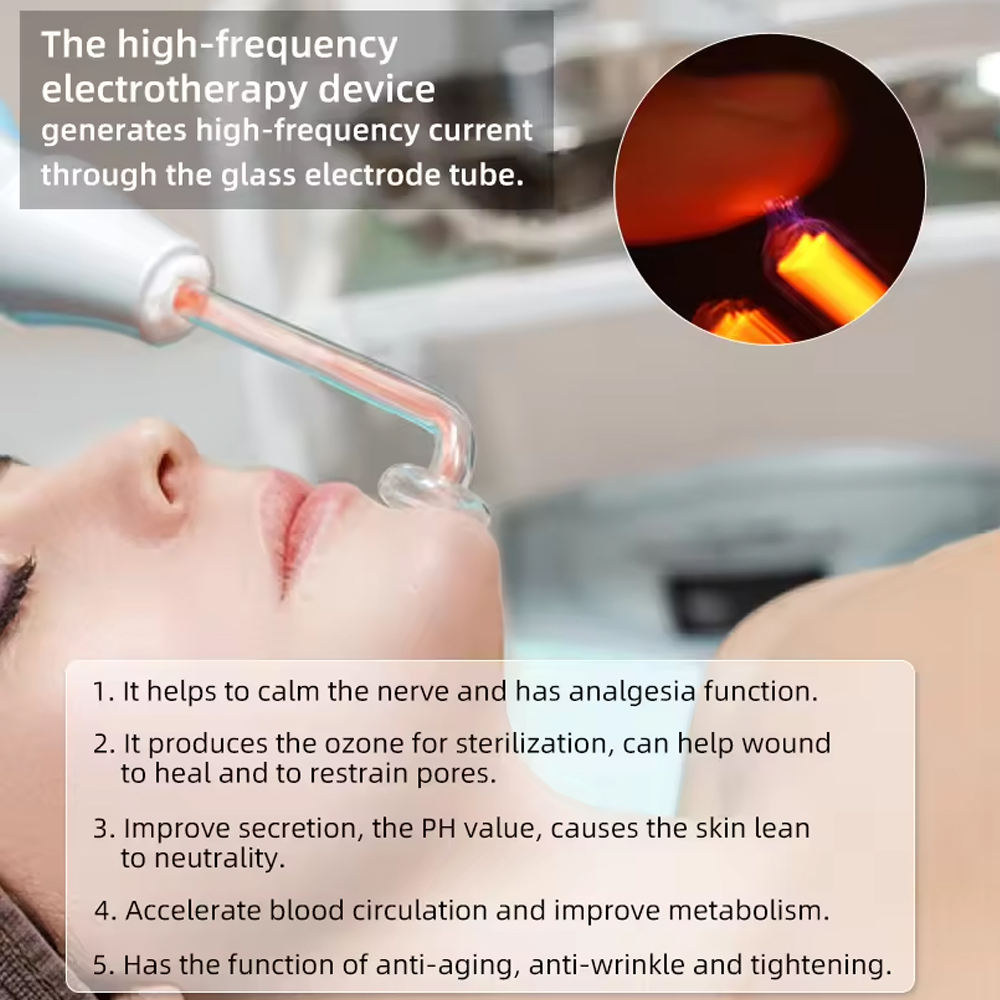 The high-frequency electrotherapy device
generates high-frequency current through the glass electrode tube.

1. It helps to calm the nerve and has analgesia function.

2. It produces the ozone for sterilization, can help wound to heal and to restrain pores.

3. Improve secretion, the PH value, causes the skin lean to neutrality.

4. Accelerate blood circulation and improve metabolism.

5. Has the function of anti-aging, anti-wrinkle and tightening.