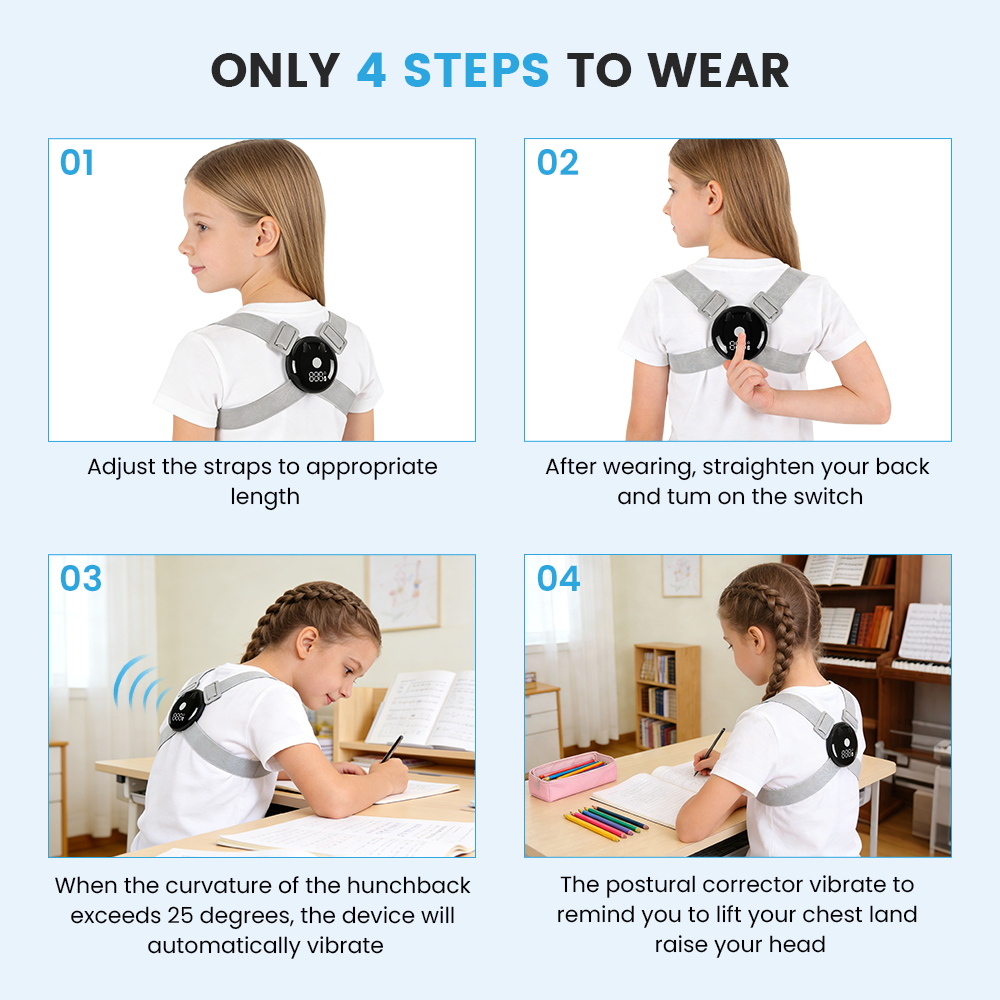 ONLY 4 STEPS TO WEAR

01

Adjust the straps to appropriate length

02

After wearing, straighten your back and tum on the switch

03

When the curvature of the hunchback exceeds 25 degrees, the device will automatically vibrate

04

The postural corrector vibrate to remind you to lift your chest land raise your head