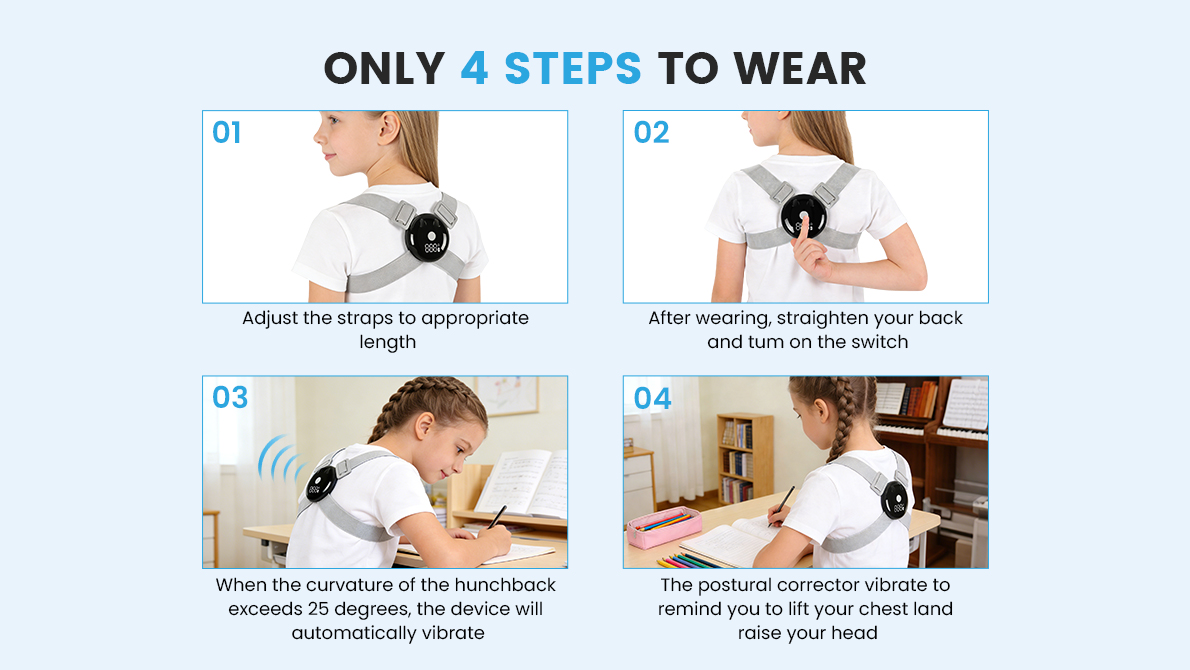 ONLY 4 STEPS TO WEAR

01

Adjust the straps to appropriate length

02

After wearing, straighten your back and tum on the switch

03

When the curvature of the hunchback exceeds 25 degrees, the device will automatically vibrate

04

The postural corrector vibrate to remind you to lift your chest land raise your head