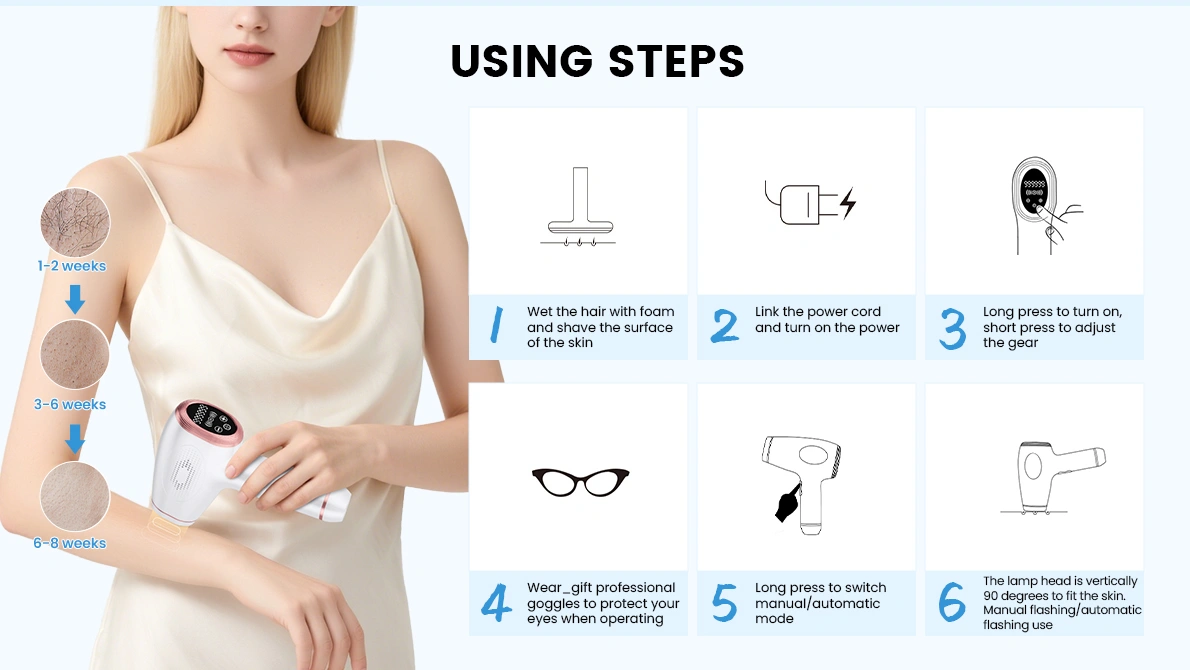 USING STEPS

1-2 weeks

3-6 weeks

6-8 weeks

1 Wet the hair with foam and shave the surface of the skin

2 Link the power cord and turn on the power

3 Long press to turn on, short press to adjust the gear

4 Wear_gift professional goggles to protect your eyes when operating

5 Long press to switch manual/automatic mode

6 The lamp head is vertically 90 degrees to fit the skin. Manual flashing/automatic flashing use