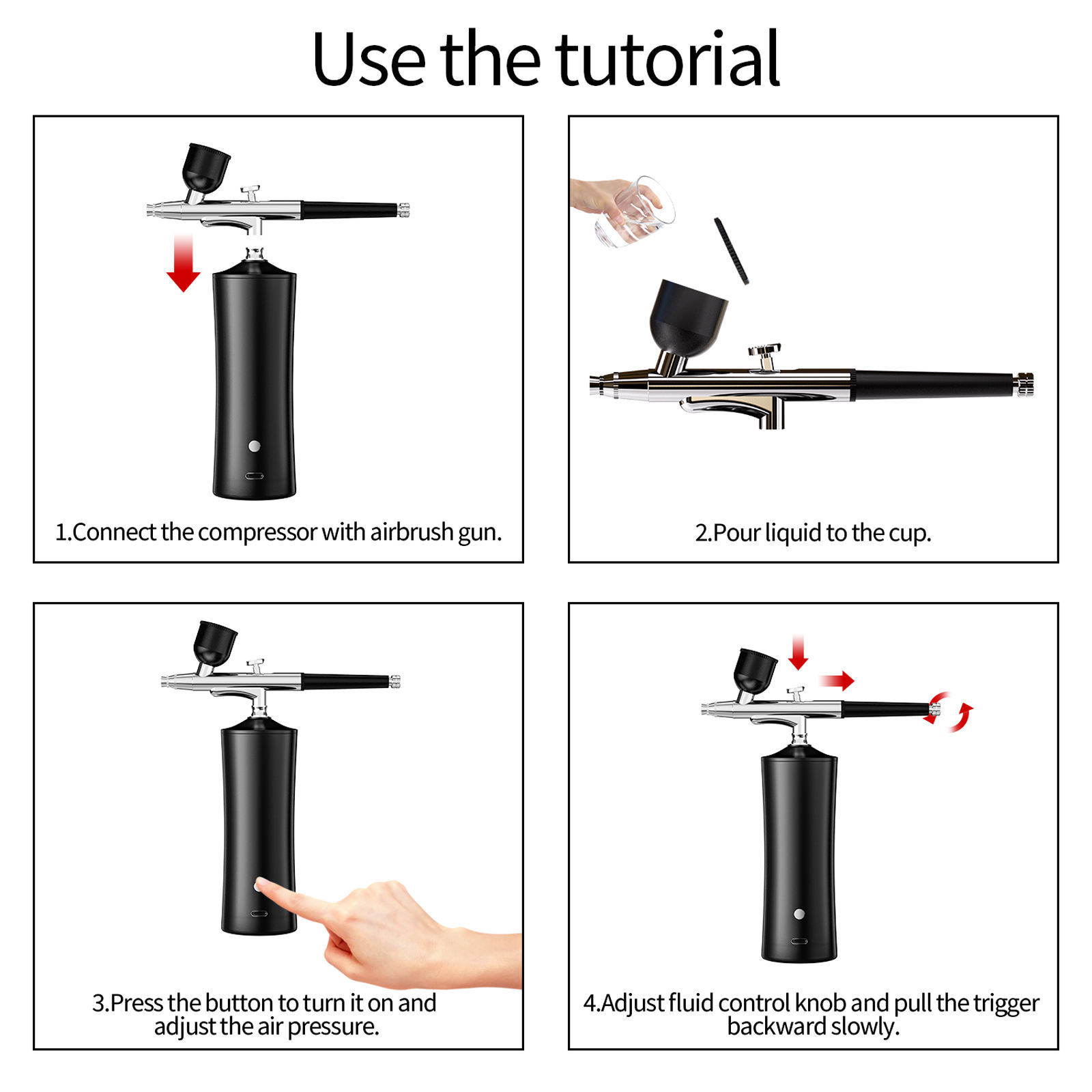 Use the tutorial

1.Connect the compressor with airbrush gun.

2.Pour liquid to the cup.

3.Press the button to turn it on and adjust the air pressure.

4.Adjust fluid control knob and pull the trigger backward slowly.