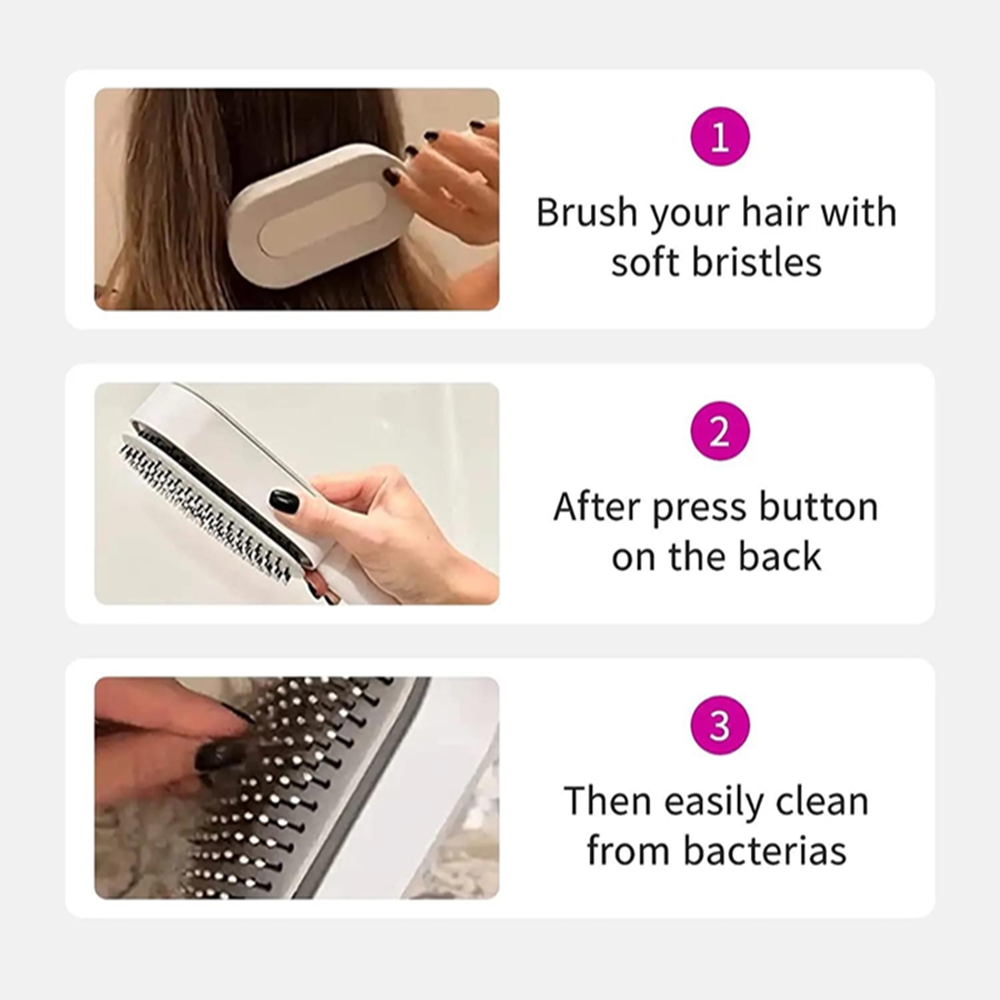 1

Brush your hair with soft bristles

2

After press button on the back

3

Then easily clean from bacterias