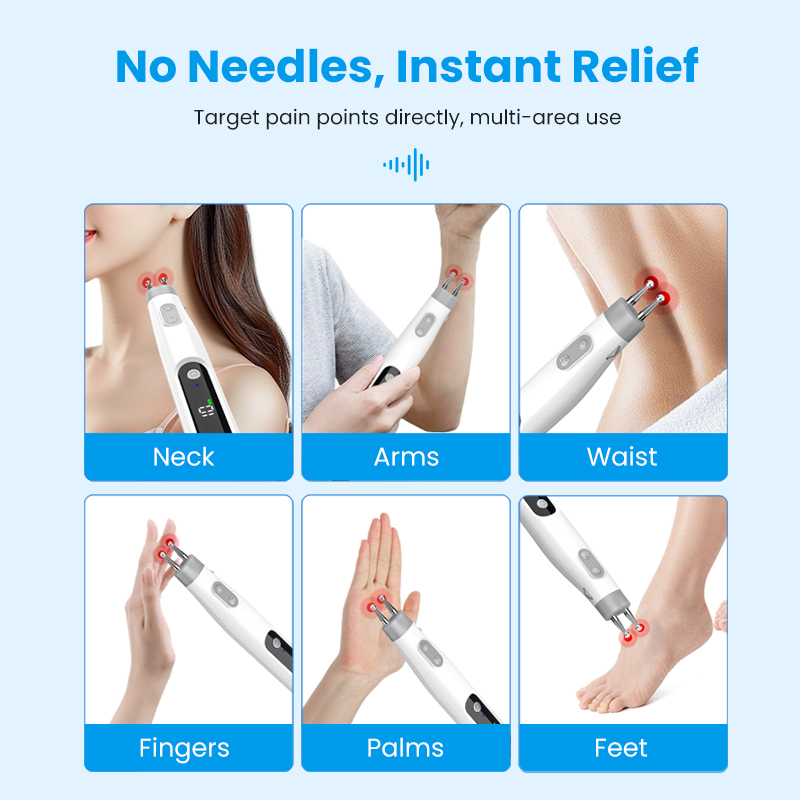 No Needles, Instant Relief

Target pain points directly, multi-area use

Neck

Arms

Waist

Fingers

Palms

Feet