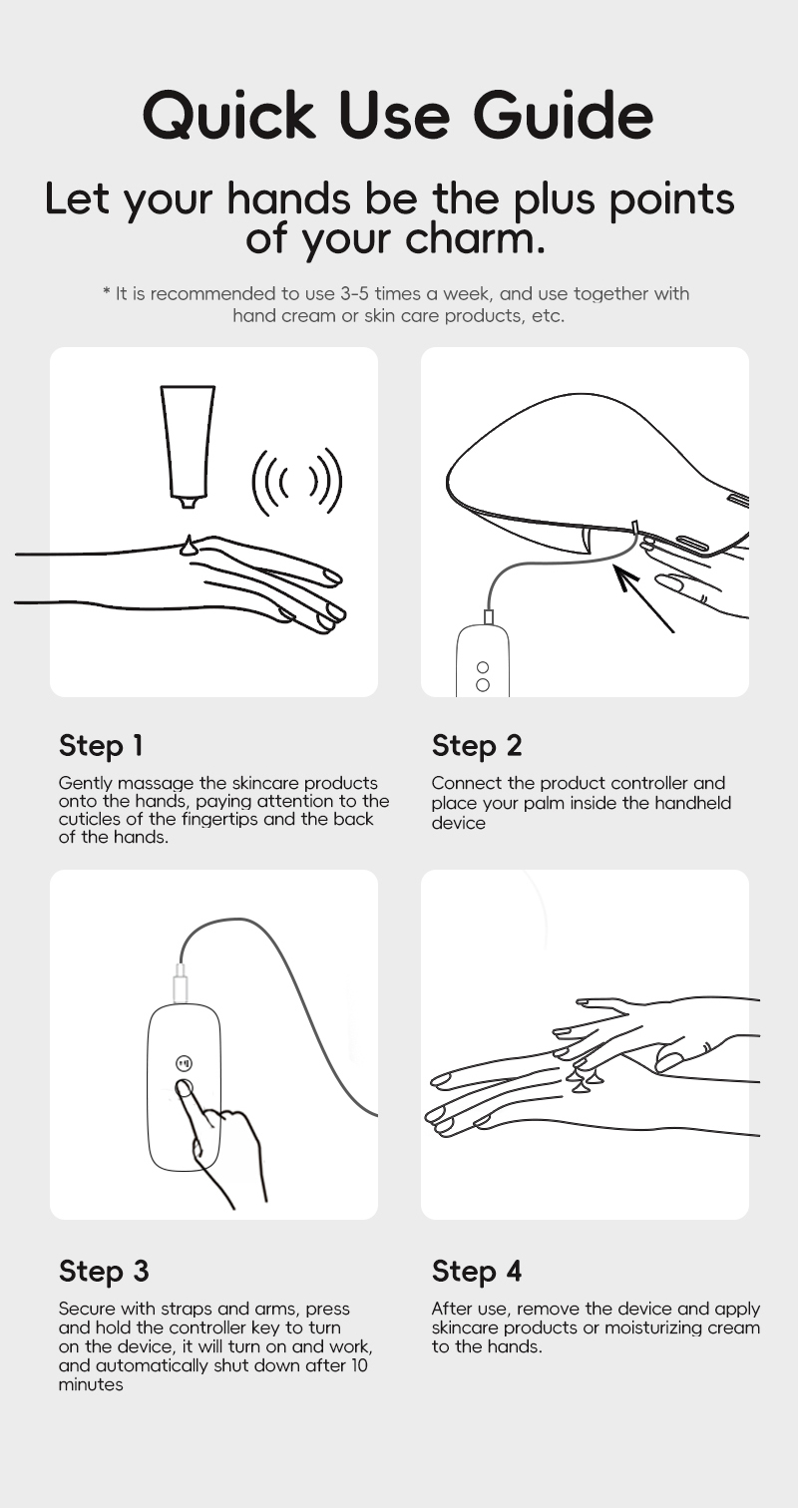 Quick Use Guide

Let your hands be the plus points of your charm.

* It is recommended to use 3-5 times a week, and use together with hand cream or skin care products, etc.

Step 1

Gently massage the skincare products onto the hands, paying attention to the cuticles of the fingertips and the back of the hands.

Step 2

Connect the product controller and place your palm inside the handheld device

Step 3

Secure with straps and arms, press and hold the controller key to turn on the device, it will turn on and work, and automatically shut down after 10 minutes

Step 4

After use, remove the device and apply skincare products or moisturizing cream to the hands.